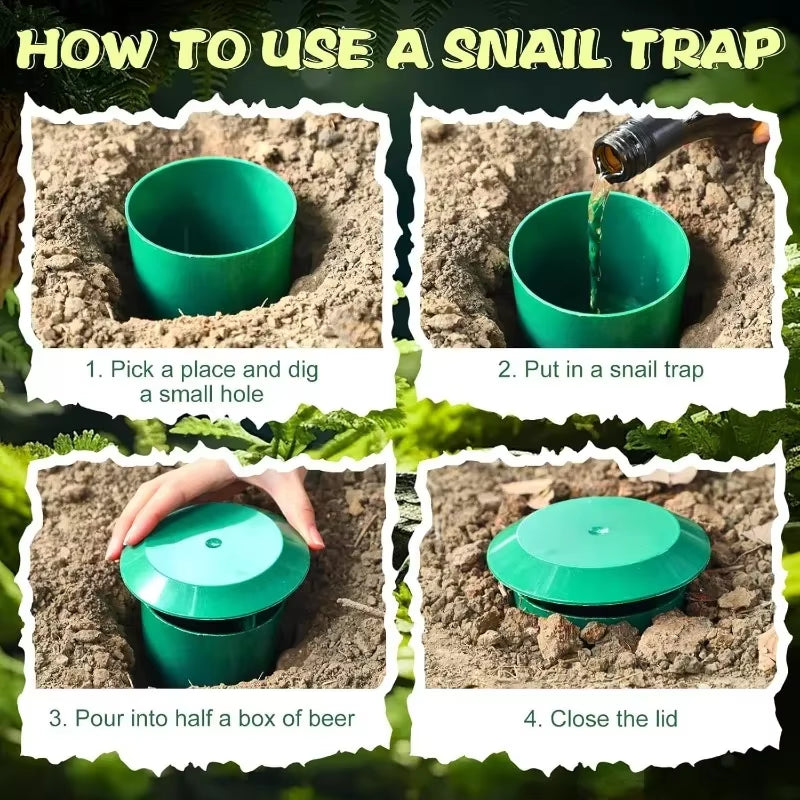 HOW TO USE A SNAIL TRAP

1. Pick a place and dig a small hole

2. Put in a snail trap

3. Pour into half a box of beer

4. Close the lid